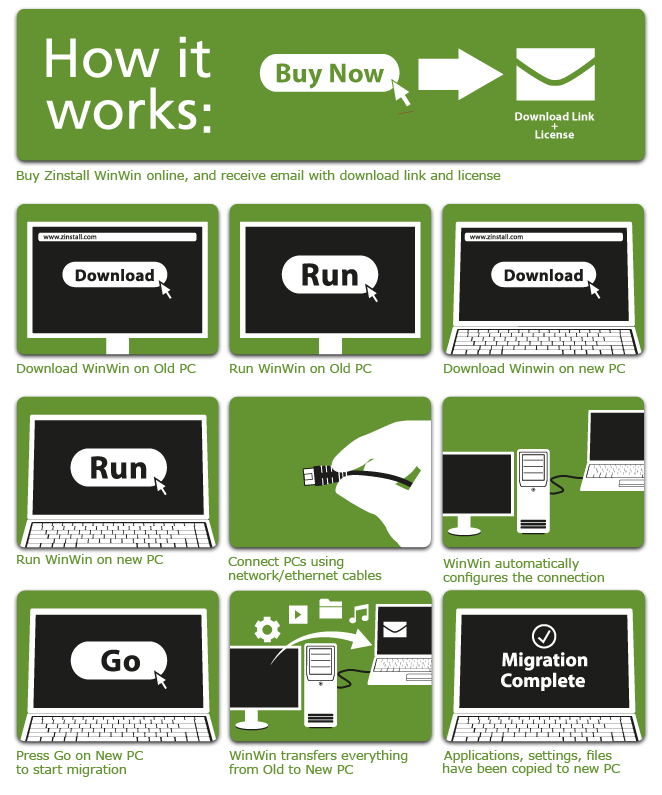 How it works:

Buy Now

Download Link
+
License

Buy Zinstall WinWin online, and receive email with download link and license

www.zinstall.com

Download

Download WinWin on Old PC

Run

Run WinWin on Old PC

www.zinstall.com

Download

Download Winwin on new PC

Run

Run WinWin on new PC

Connect PCs using network/ethernet cables

WinWin automatically configures the connection

Go

Press Go on New PC to start migration

WinWin transfers everything from Old to New PC

Migration Complete

Applications, settings, files have been copied to new PC