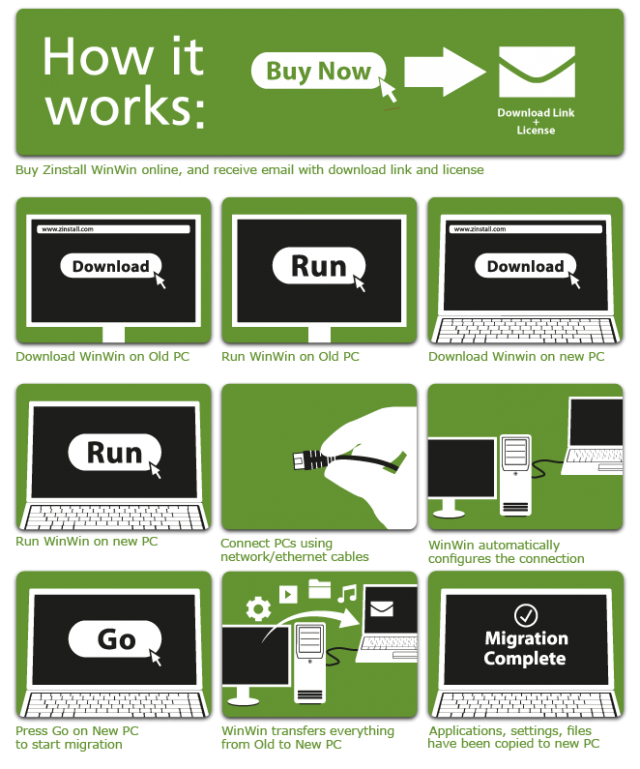 How it works:

Buy Now

Download Link + License

Buy Zinstall WinWin online, and receive email with download link and license

www.zinstall.com

Download

Download WinWin on Old PC

Run

Run WinWin on Old PC

www.zinstall.com

Download

Download Winwin on new PC

Run

Run WinWin on new PC

Connect PCs using network/ethernet cables

WinWin automatically configures the connection

Go

Press Go on New PC to start migration

WinWin transfers everything from Old to New PC

Migration Complete

Applications, settings, files have been copied to new PC